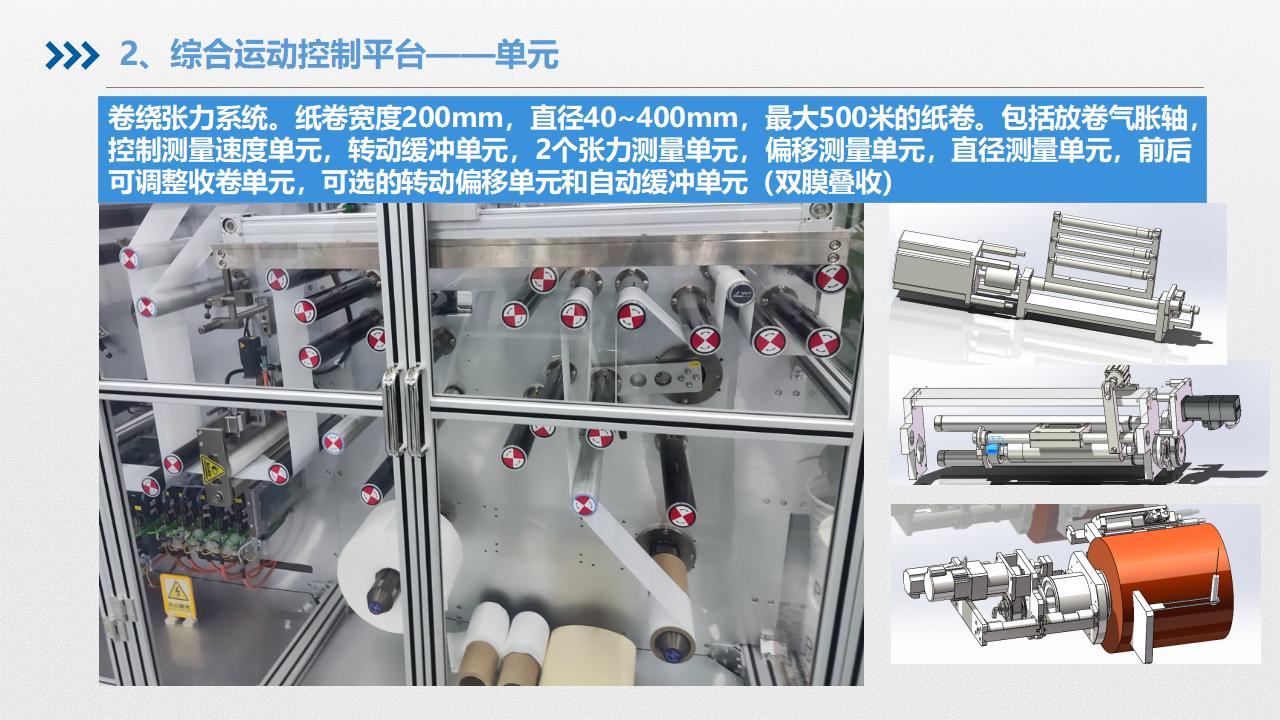 2、综合运动控制平台——单元

卷绕张力系统。纸卷宽度200mm，直径40~400mm，最大500米的纸卷。包括放卷气胀轴，控制测量速度单元，转动缓冲单元，2个张力测量单元，偏移测量单元，直径测量单元，前后可调整收卷单元，可选的转动偏移单元和自动缓冲单元（双膜叠收）