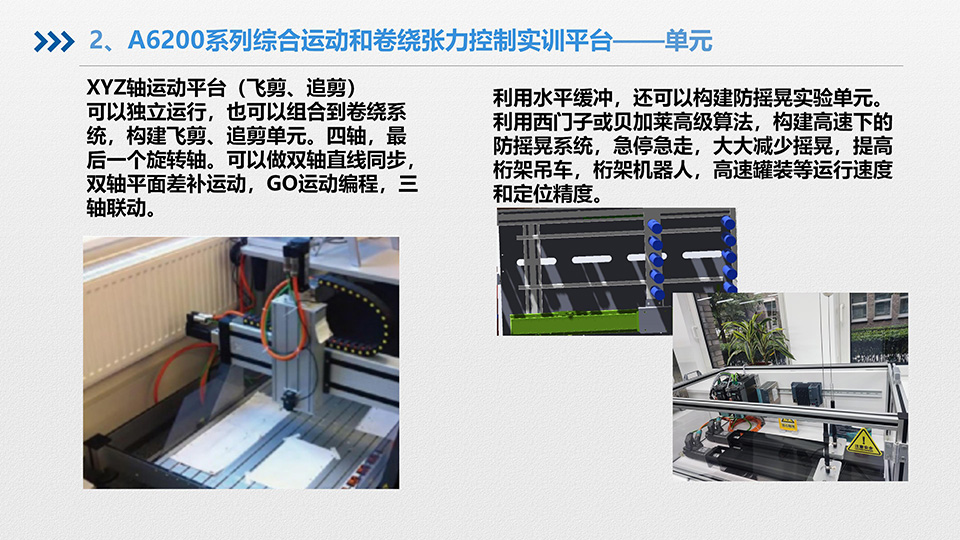 2、A6200系列综合运动和卷绕张力控制实训平台——单元

XYZ轴运动平台（飞剪、追剪）
可以独立运行，也可以组合到卷绕系统，构建飞剪、追剪单元。四轴，最后一个旋转轴。可以做双轴直线同步，双轴平面差补运动，GO运动编程，三轴联动。

利用水平缓冲，还可以构建防摇晃实验单元。利用西门子或贝加莱高级算法，构建高速下的防摇晃系统，急停急走，大大减少摇晃，提高桁架吊车，桁架机器人，高速罐装等运行速度和定位精度。